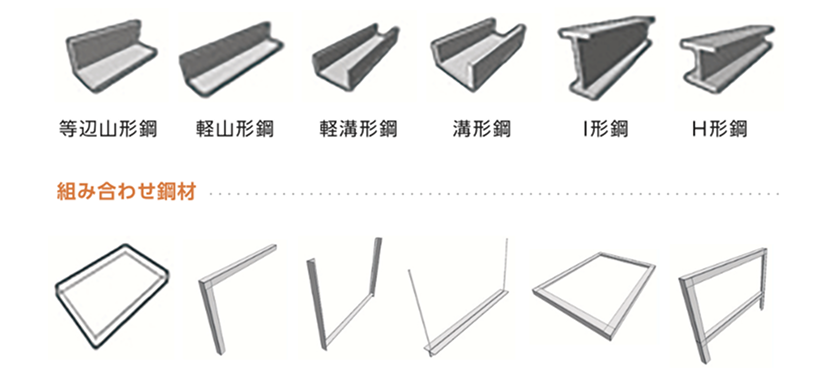 等辺山形鋼　軽山形鋼　軽溝形鋼　溝形鋼　I形鋼　H形鋼

組み合わせ鋼材